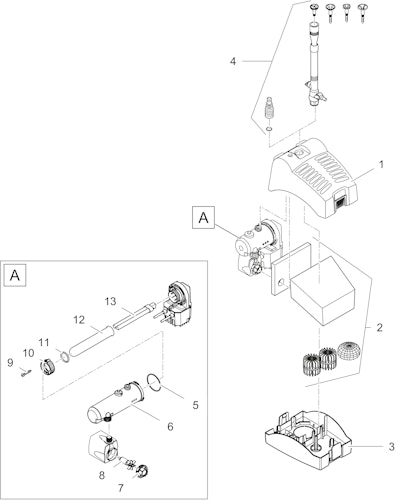 4

1

A

2

3

A

13

12

11

10

9

5

6

8

7